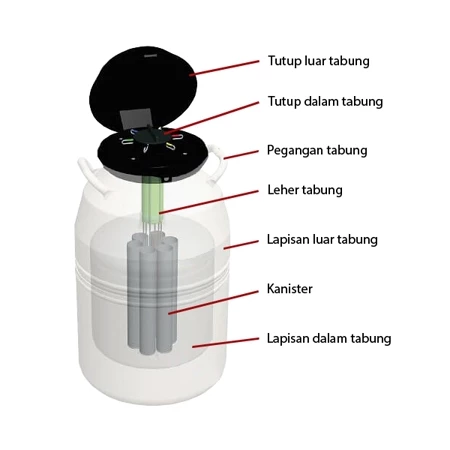 Tutup luar tabung

Tutup dalam tabung

Pegangan tabung

Leher tabung

Lapisan luar tabung

Kanister

Lapisan dalam tabung